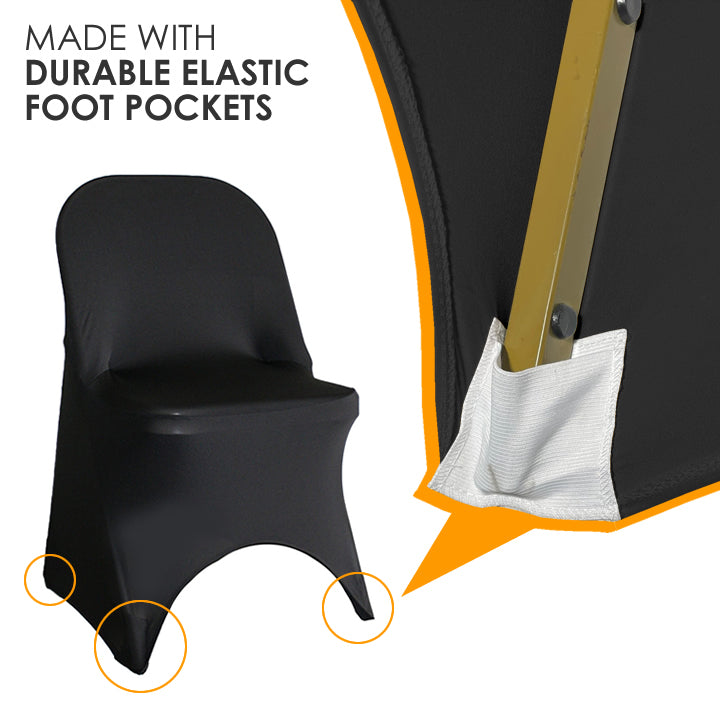 MADE WITH
DURABLE ELASTIC
FOOT POCKETS